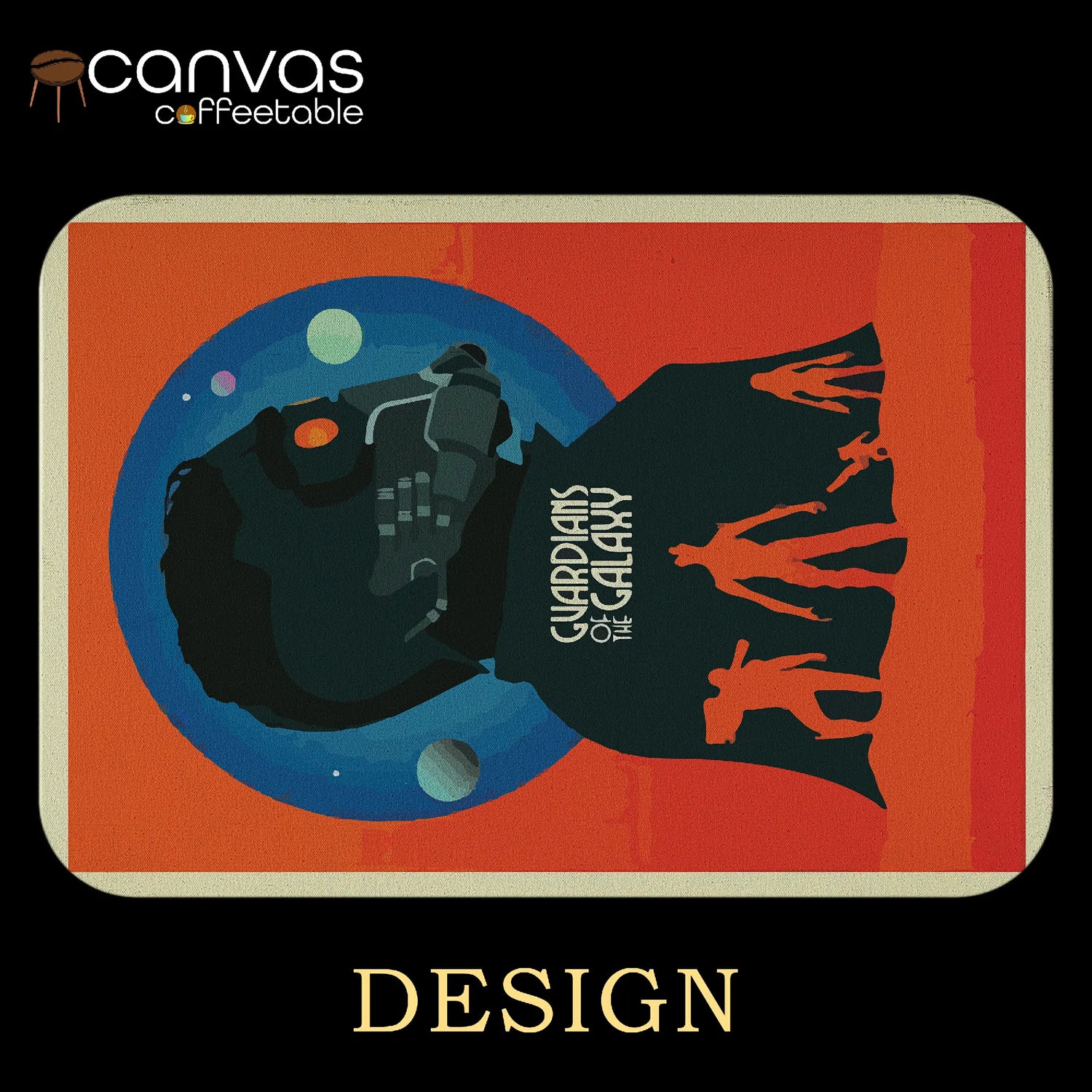 canvas
coffeetable

GUARDIANS OF THE GALAXY

DESIGN