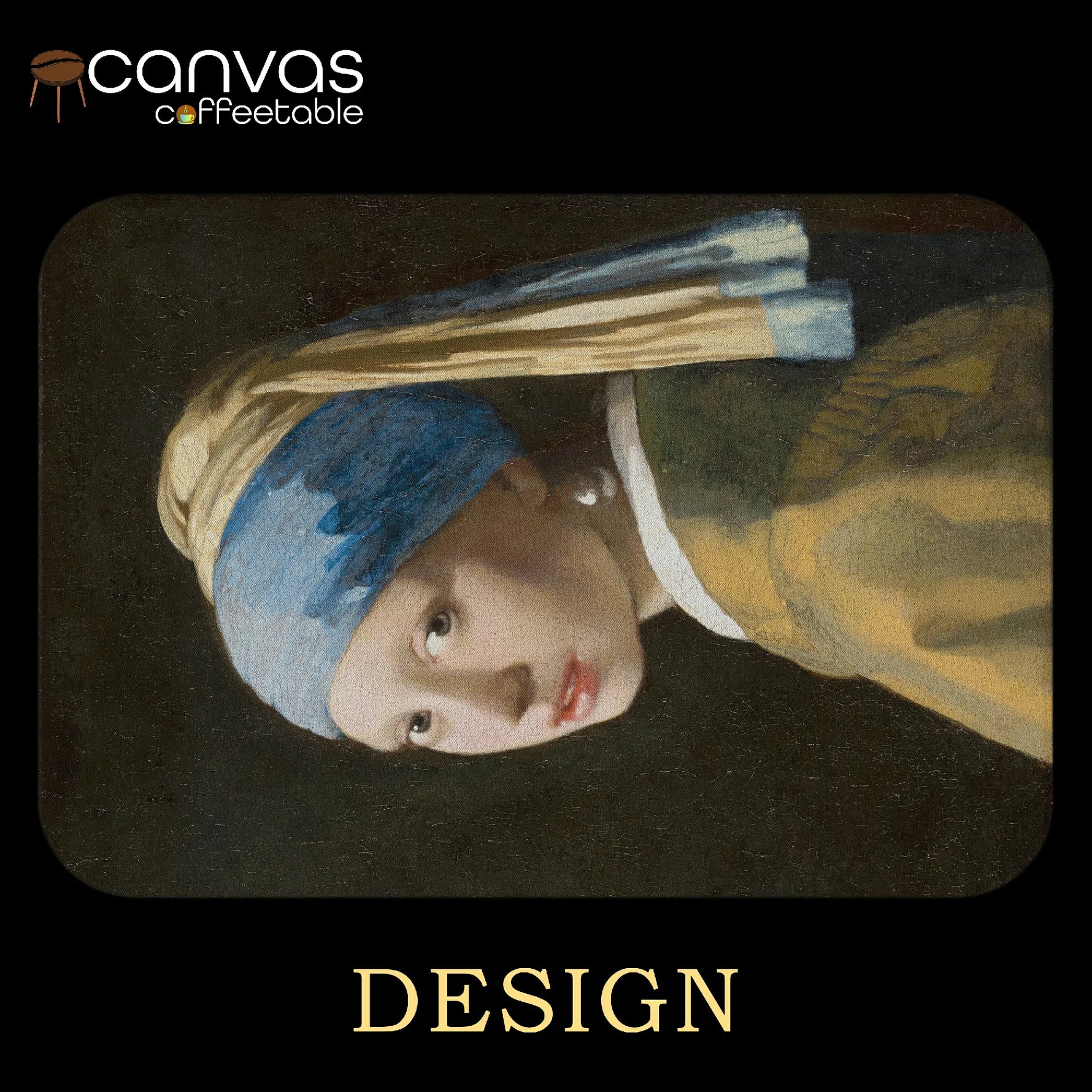 canvas
coffeetable

DESIGN