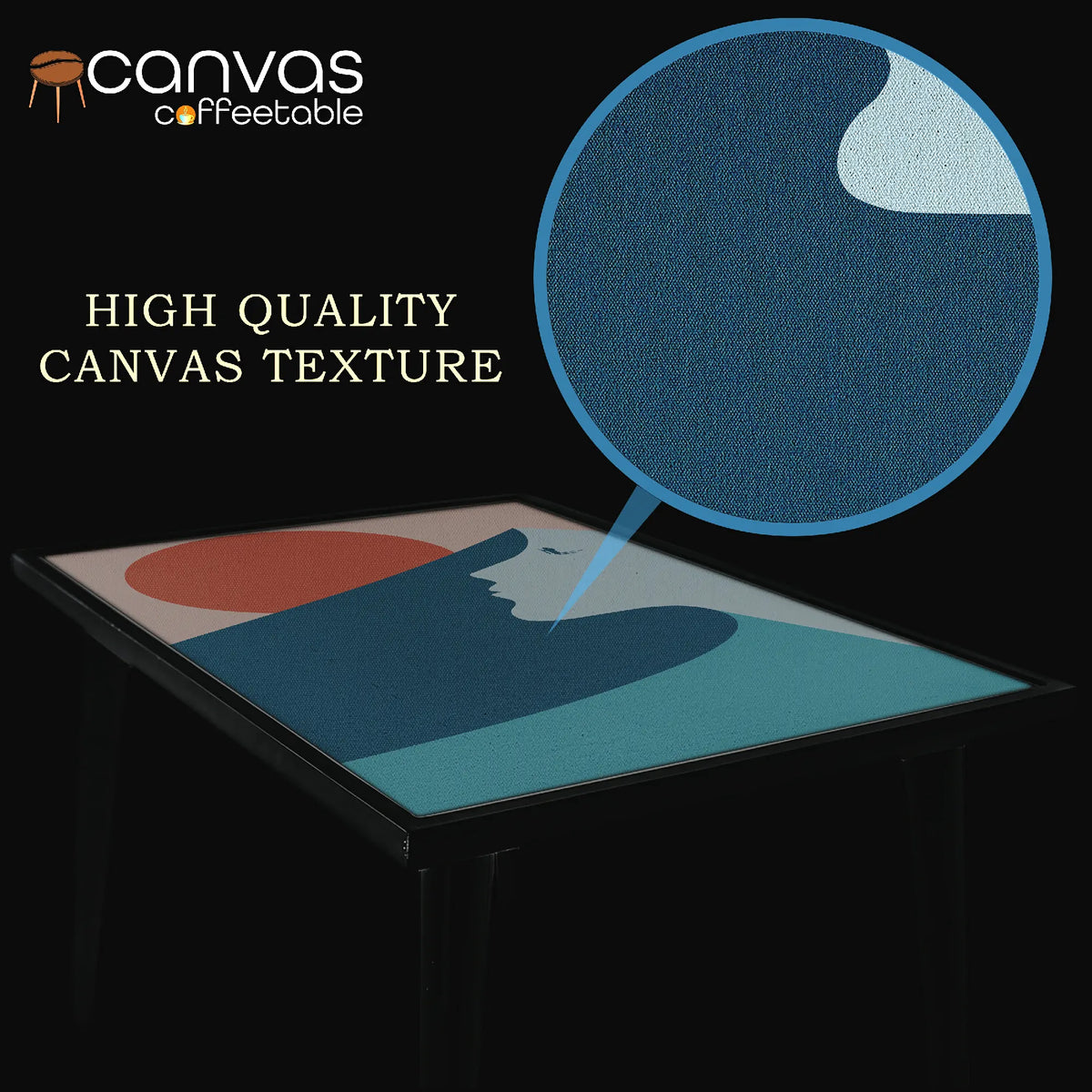 canvas
coffeetable

HIGH QUALITY
CANVAS TEXTURE