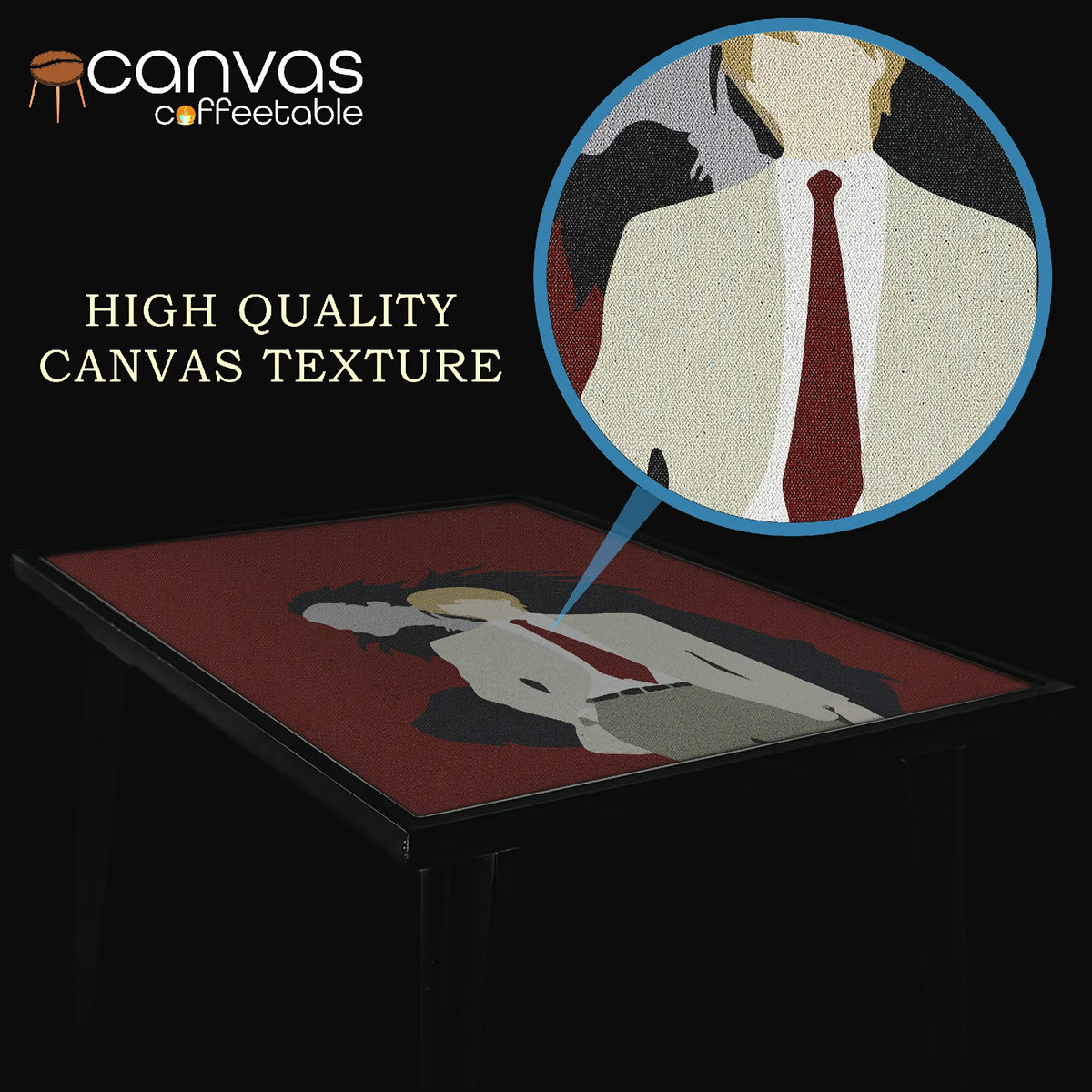 canvas
coffeetable

HIGH QUALITY
CANVAS TEXTURE