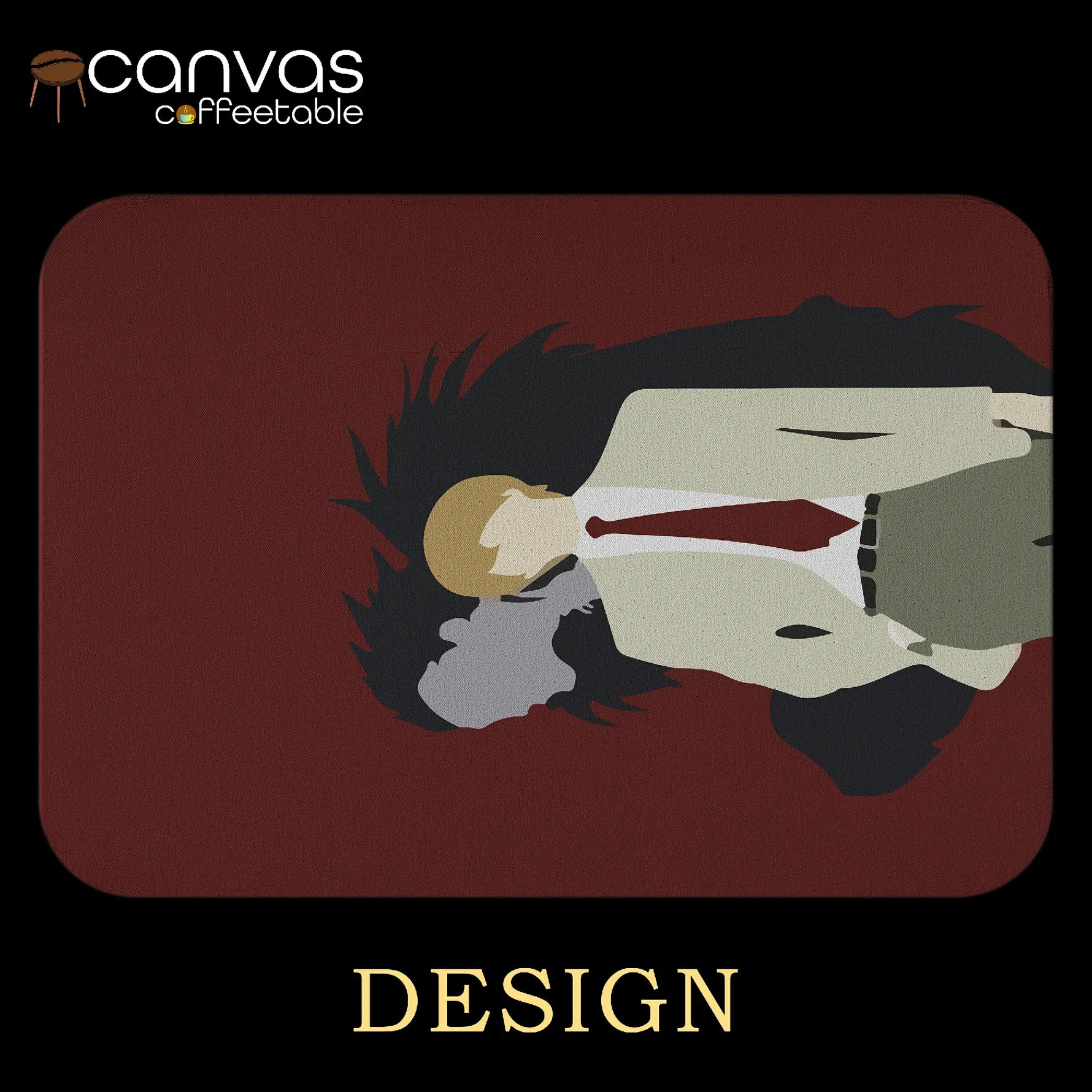 canvas
coffeetable

DESIGN