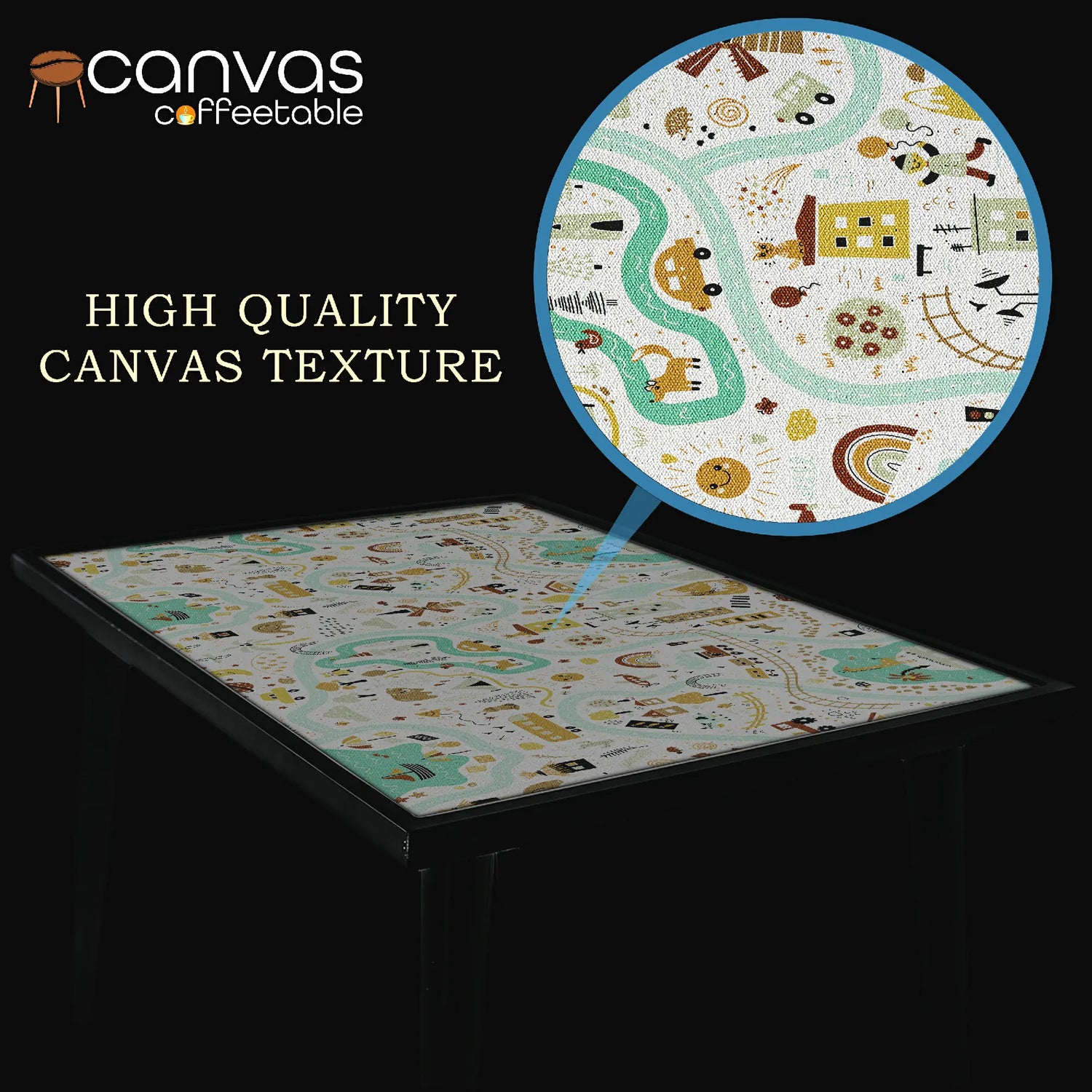 canvas
coffeetable

HIGH QUALITY
CANVAS TEXTURE