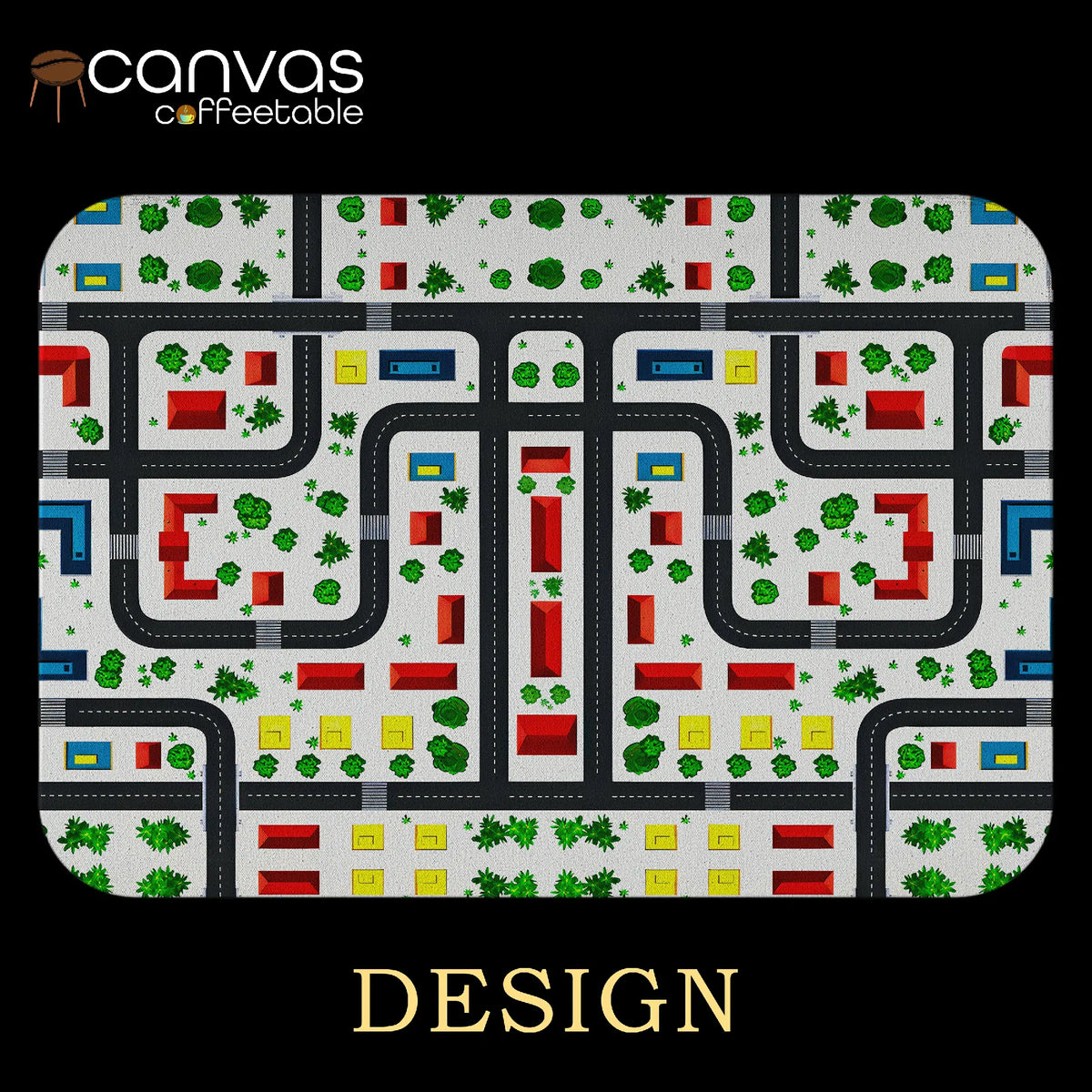 canvas
coffeetable

DESIGN