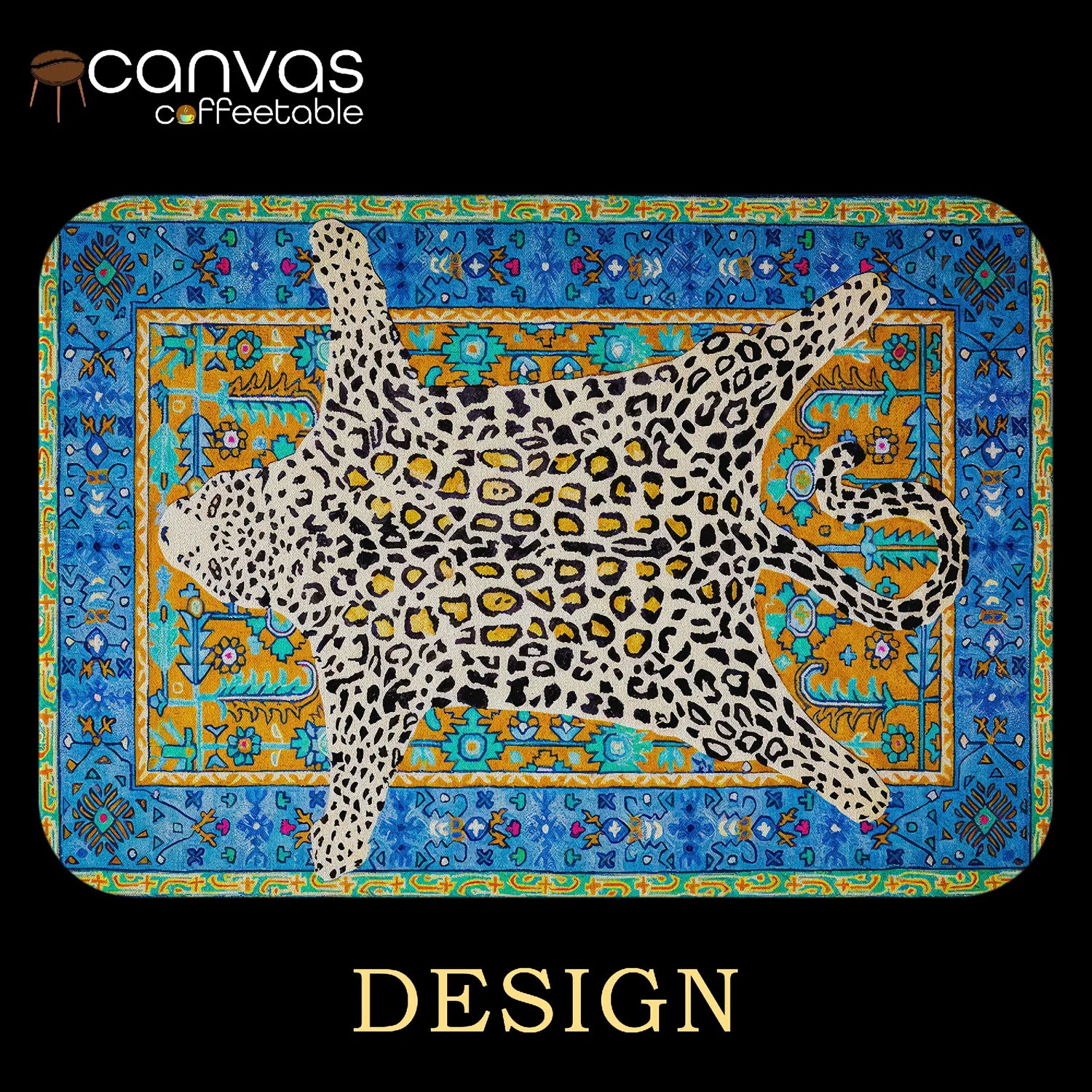 canvas
coffeetable

DESIGN