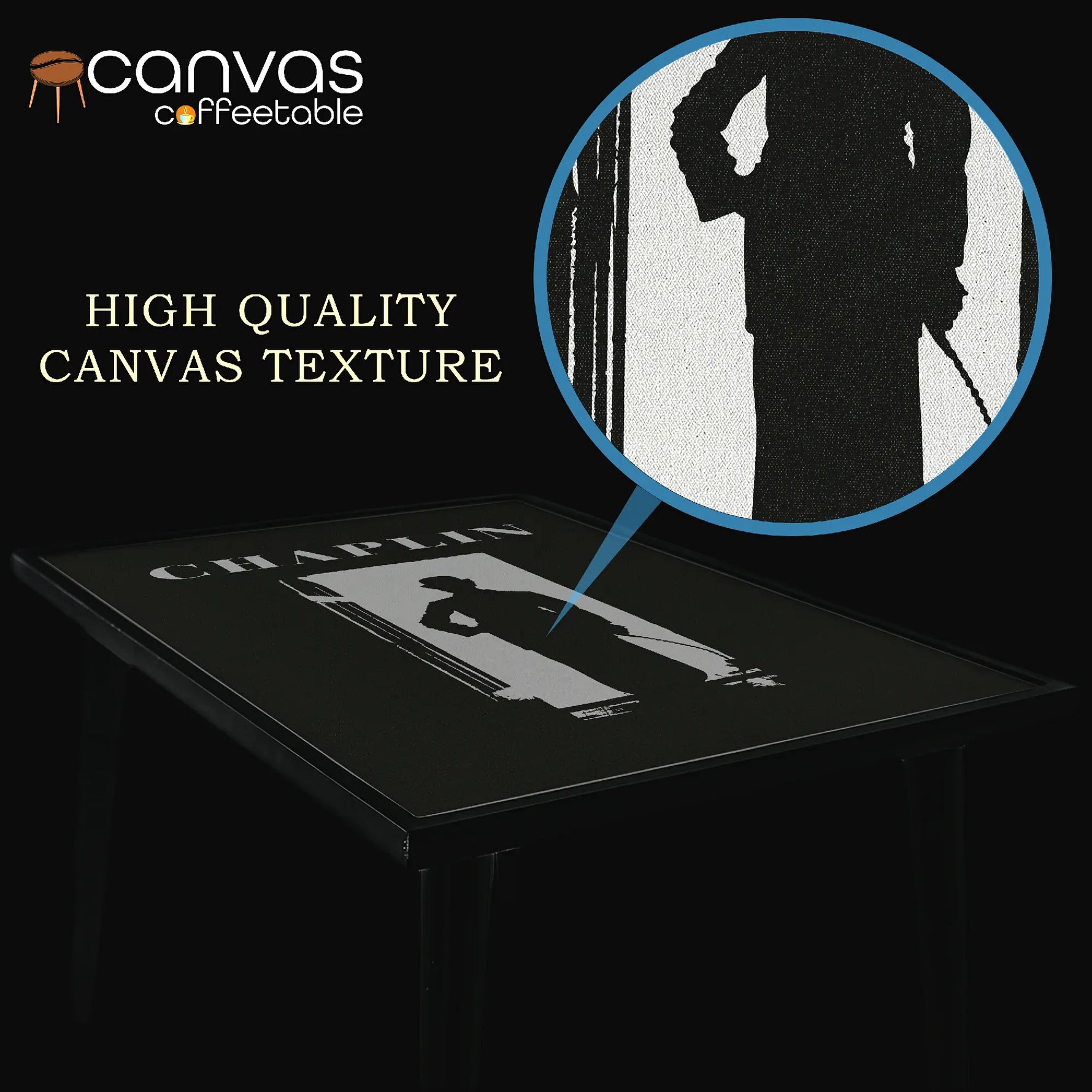 canvas
coffeetable

HIGH QUALITY
CANVAS TEXTURE

CHAPLIN