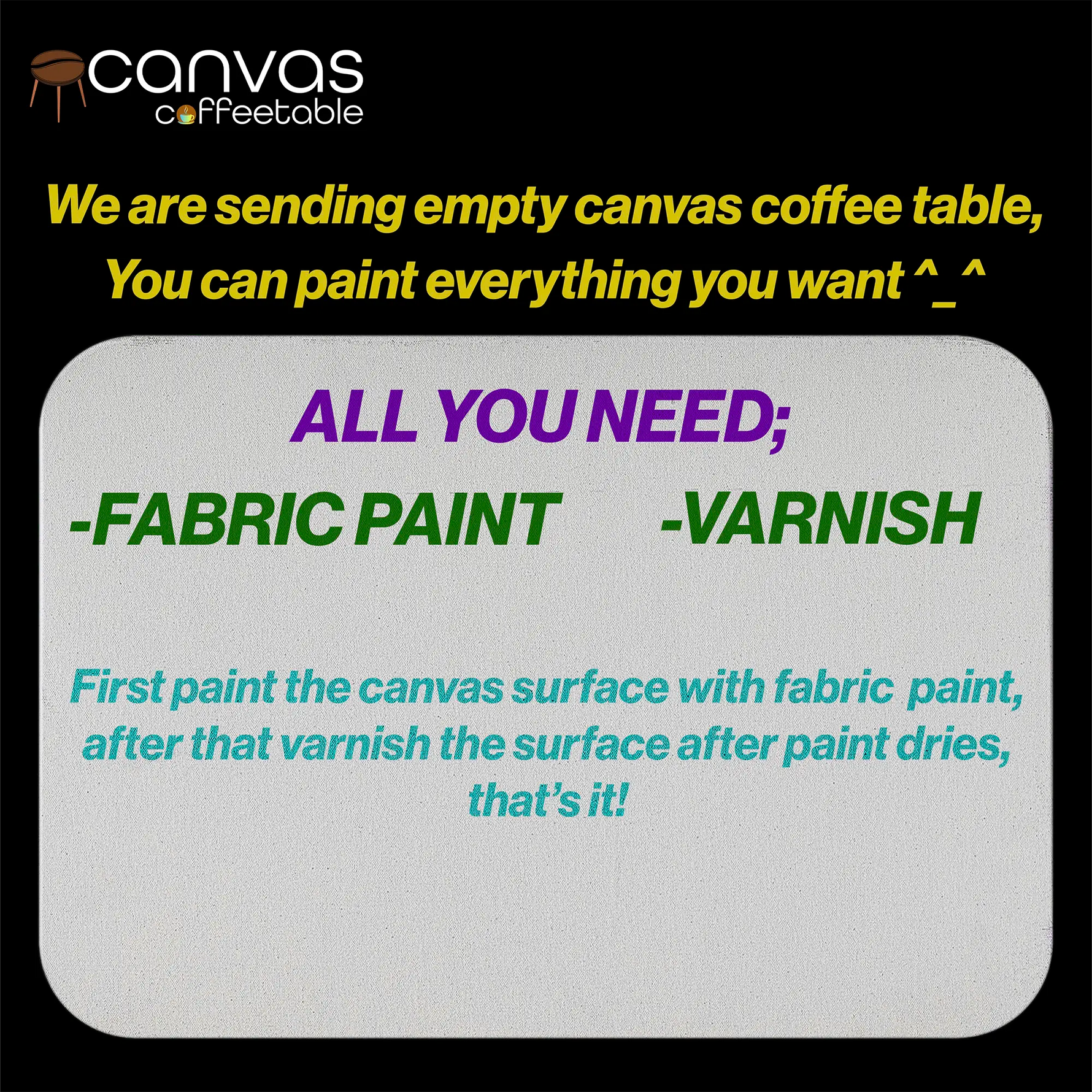 canvas
coffeetable

We are sending empty canvas coffee table,
You can paint everything you want ^_^

ALL YOU NEED;

-FABRIC PAINT -VARNISH

First paint the canvas surface with fabric paint, after that varnish the surface after paint dries, that's it!