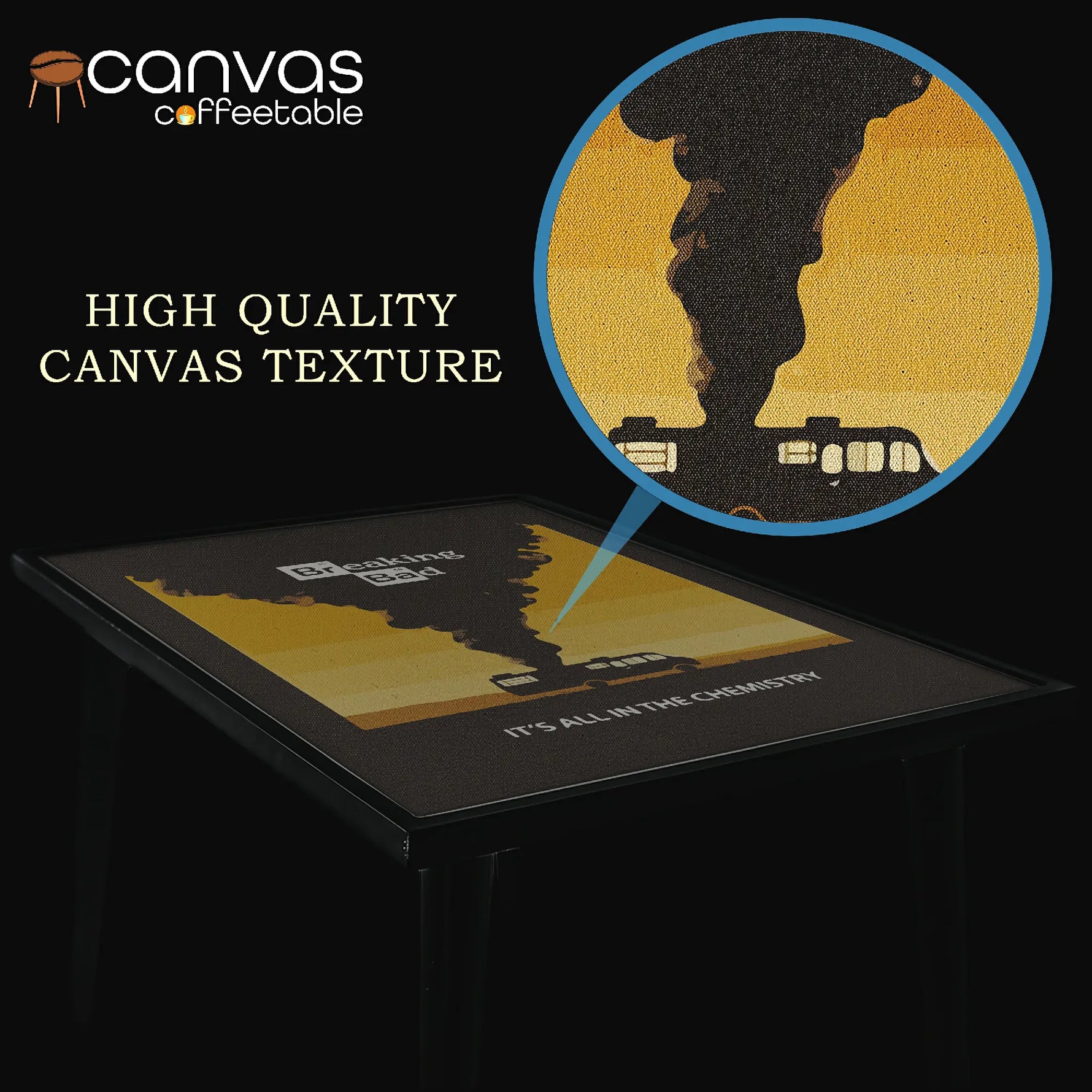 canvas
coffeetable

HIGH QUALITY
CANVAS TEXTURE

Breaking
Bad

IT'S ALL IN THE CHEMISTRY