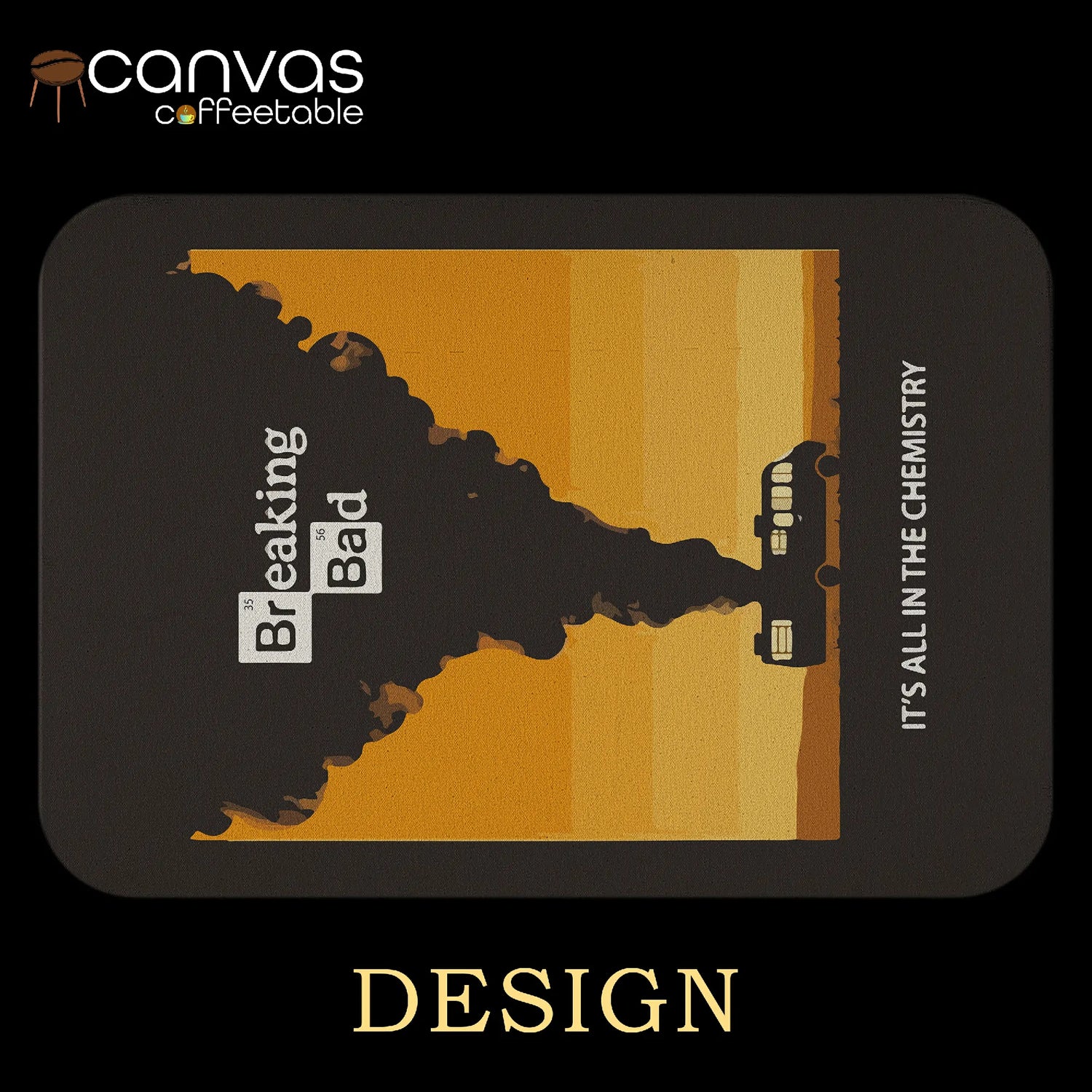 canvas
coffeetable

35 Breaking
56 Bad

IT'S ALL IN THE CHEMISTRY

DESIGN