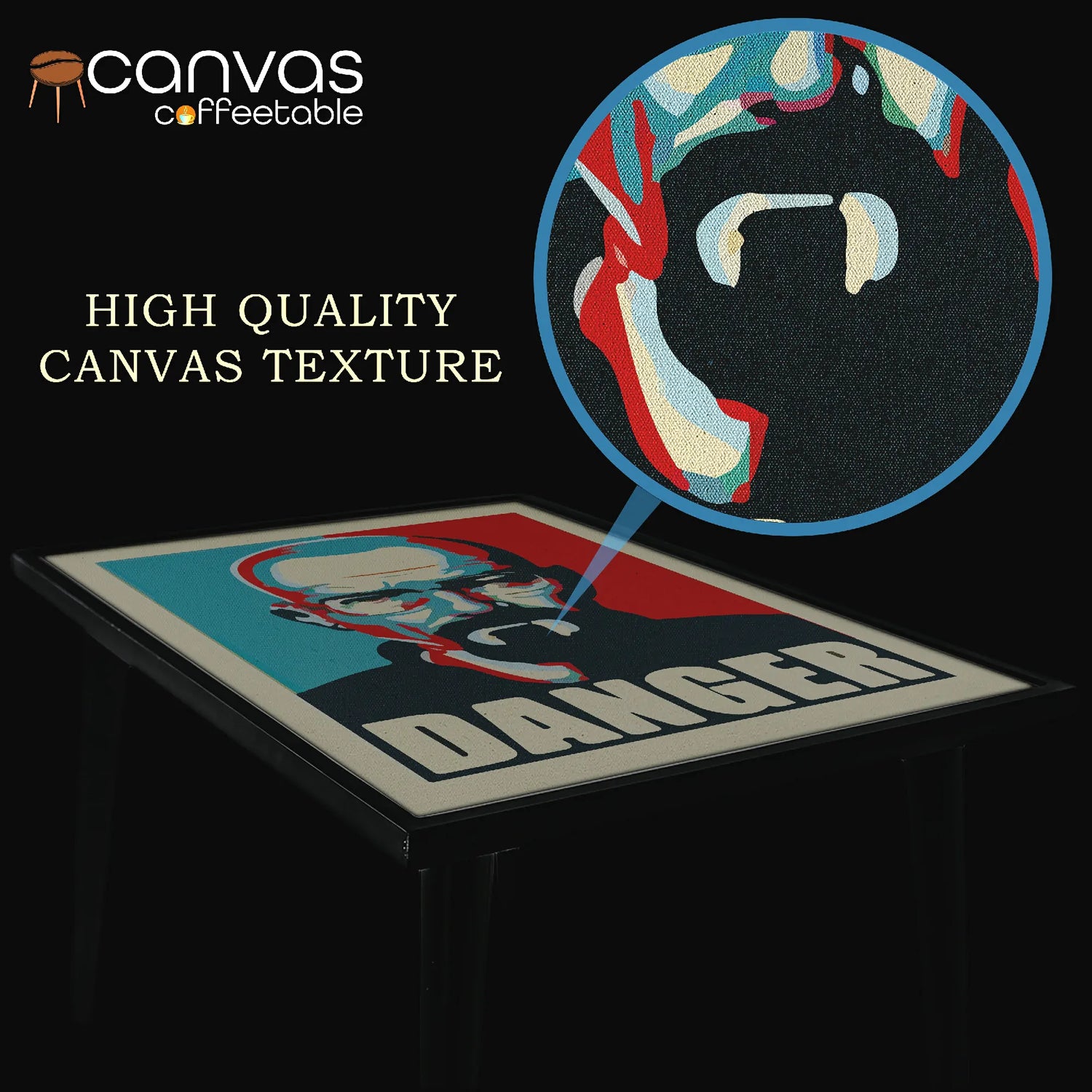 canvas
coffeetable

HIGH QUALITY
CANVAS TEXTURE

DANGER