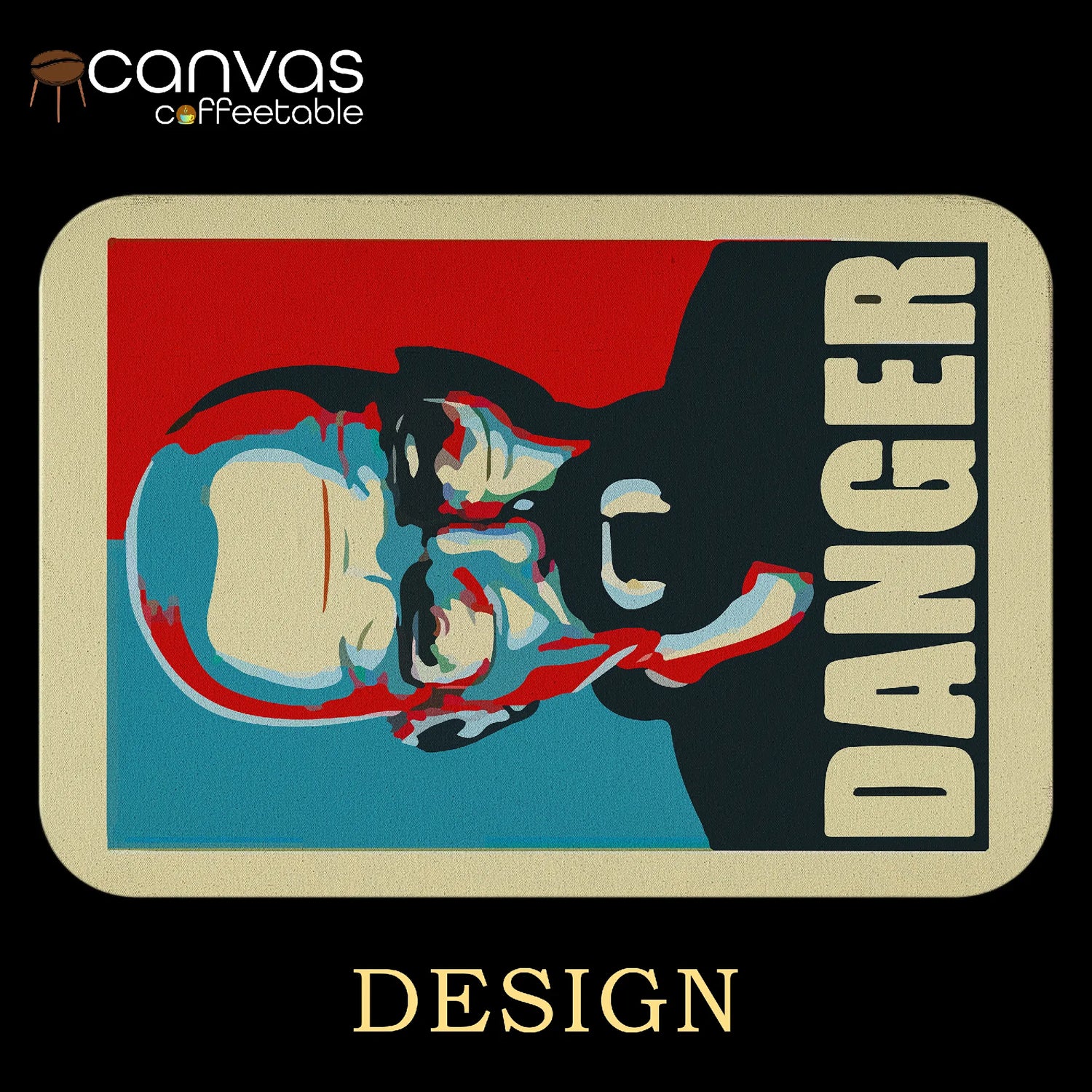 canvas
coffeetable

DANGER

DESIGN