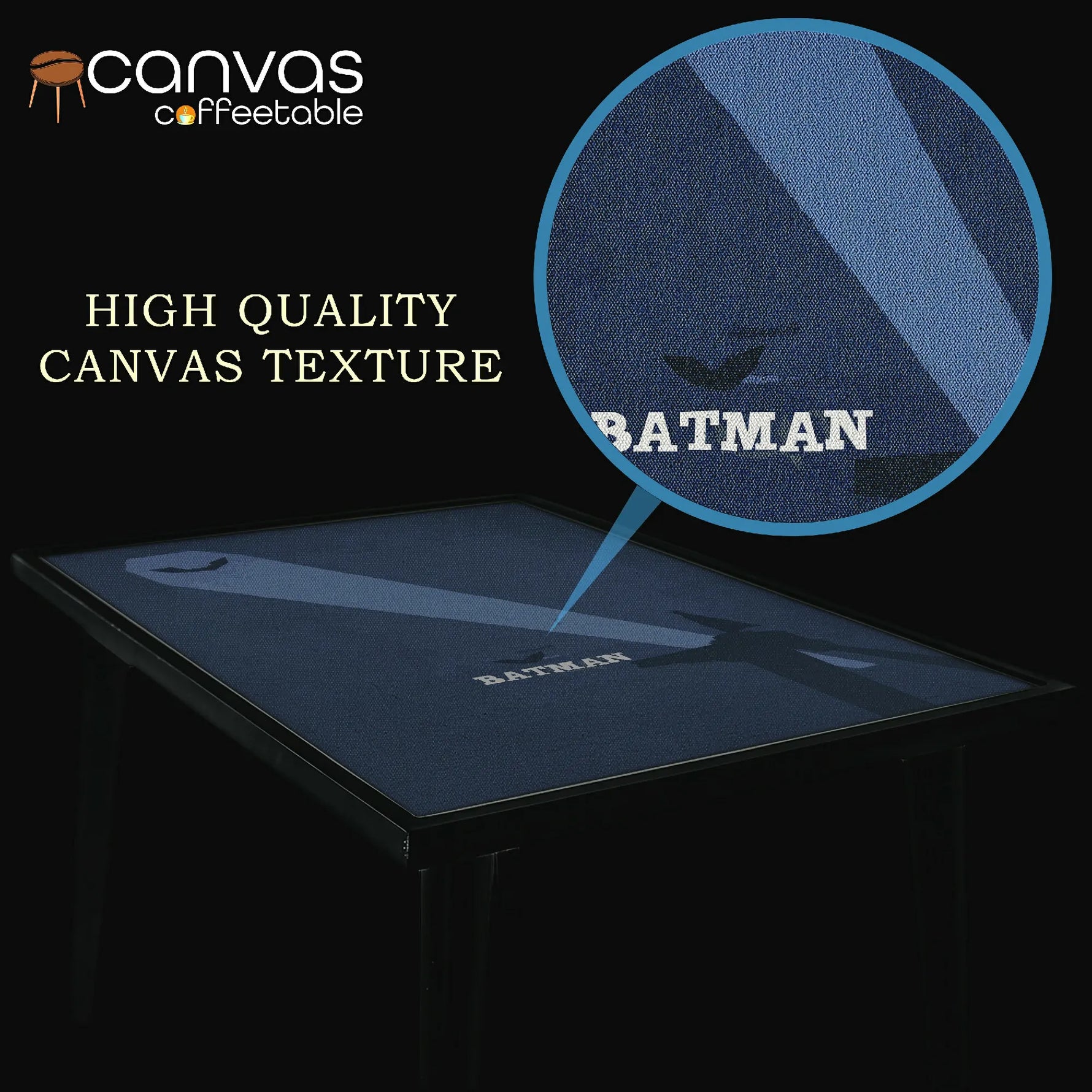 canvas
coffeetable

HIGH QUALITY
CANVAS TEXTURE

BATMAN

BATMAN