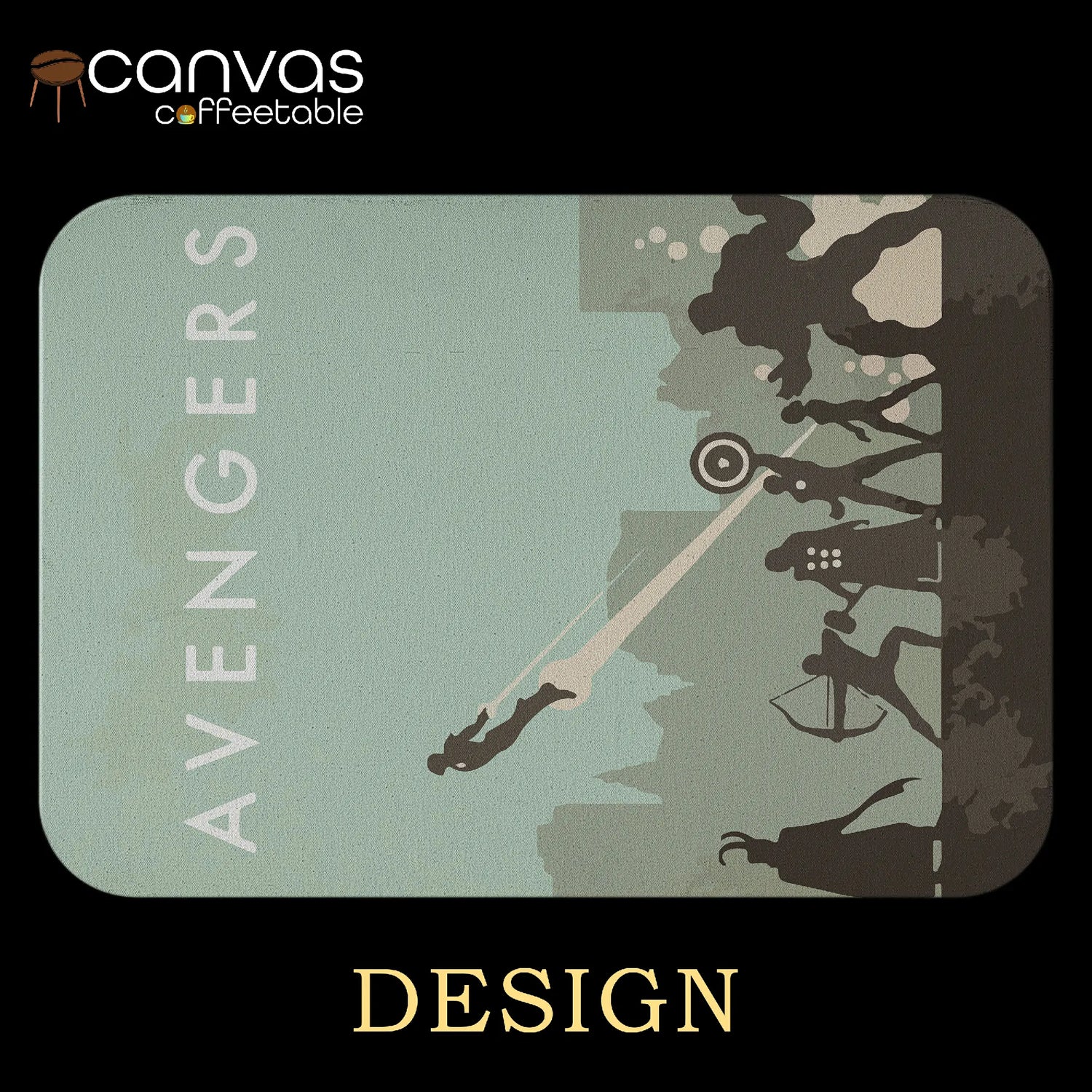 canvas
coffeetable

AVENGERS

DESIGN