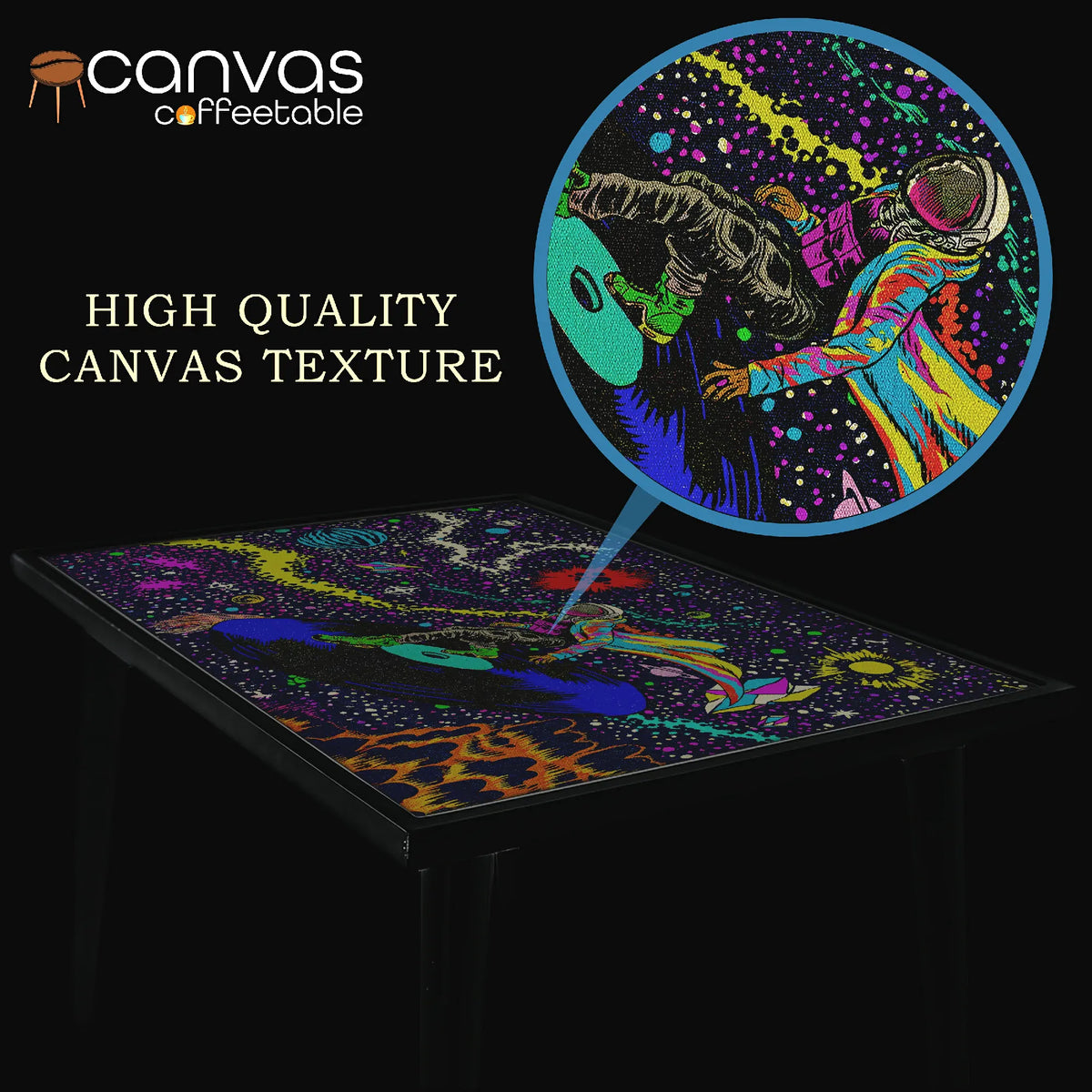 canvas
coffeetable

HIGH QUALITY
CANVAS TEXTURE