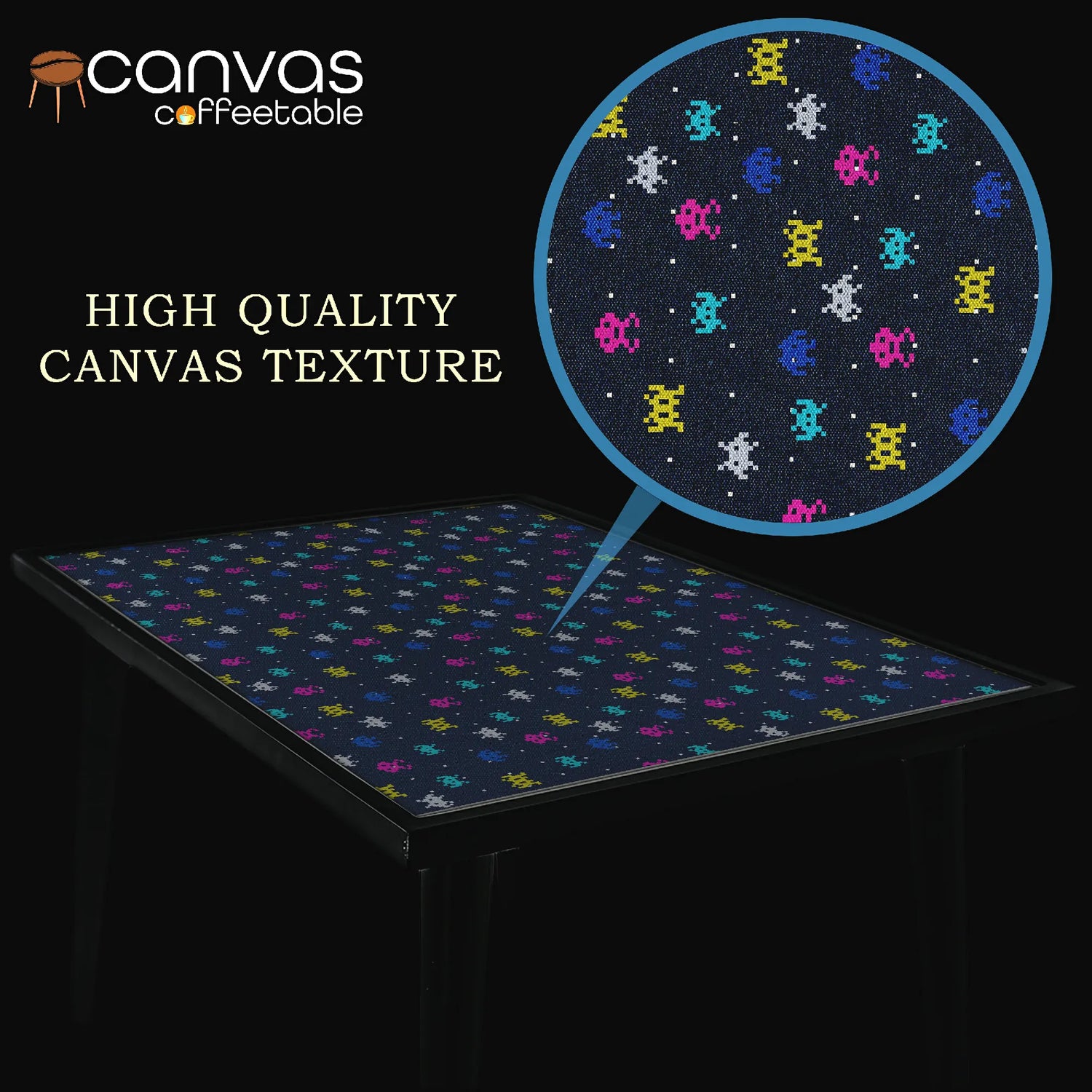 canvas
coffeetable

HIGH QUALITY
CANVAS TEXTURE