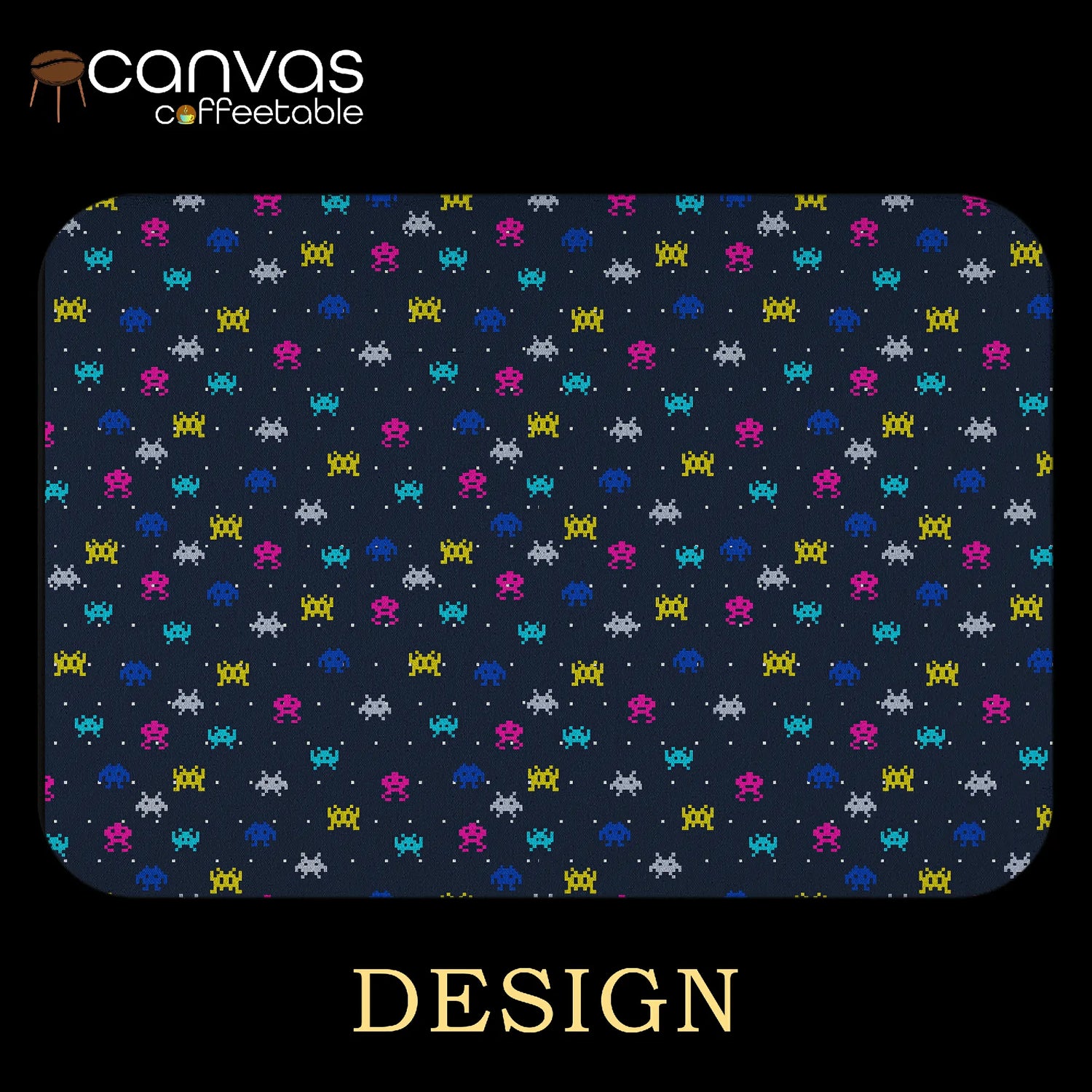 canvas
coffeetable

DESIGN