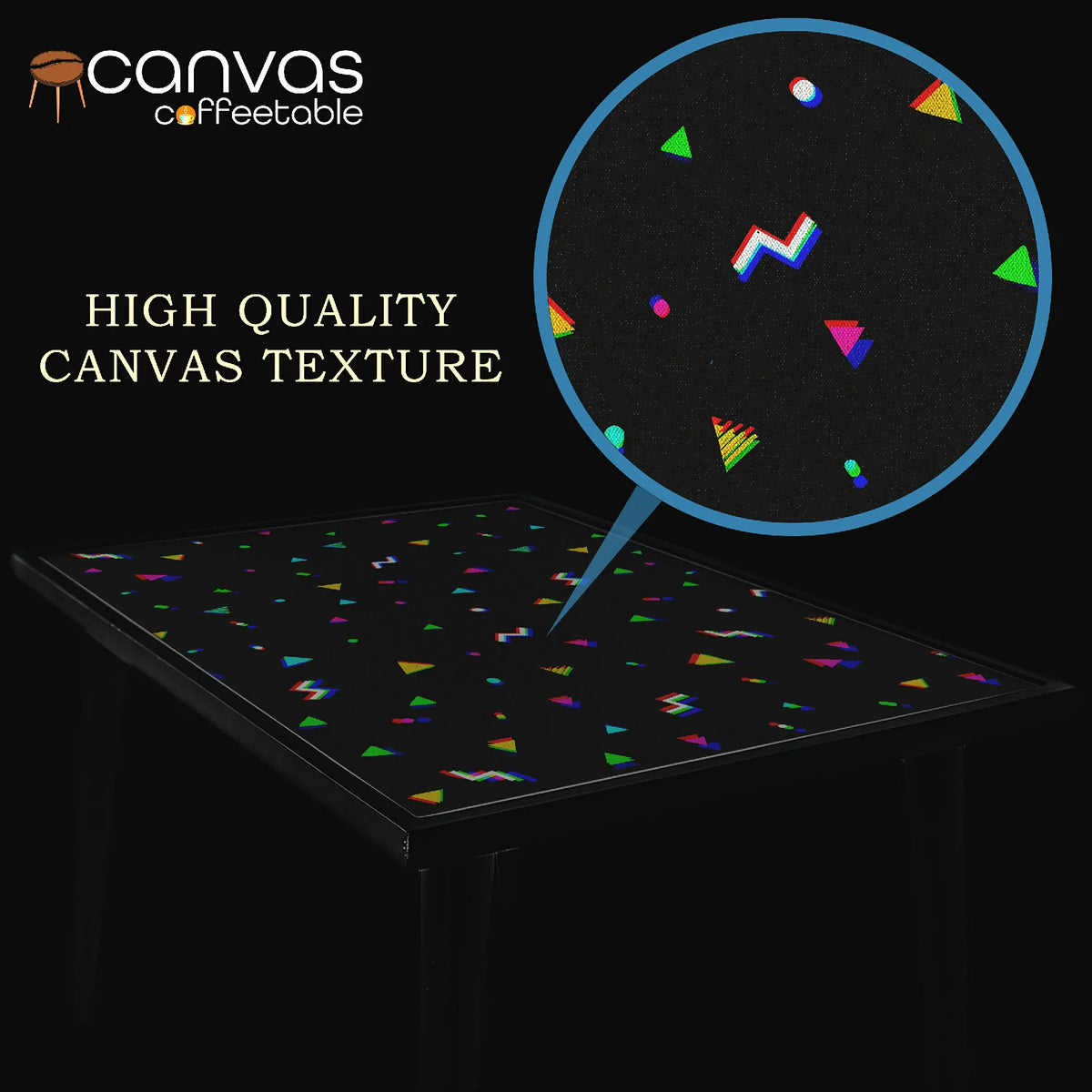 canvas
coffeetable

HIGH QUALITY
CANVAS TEXTURE