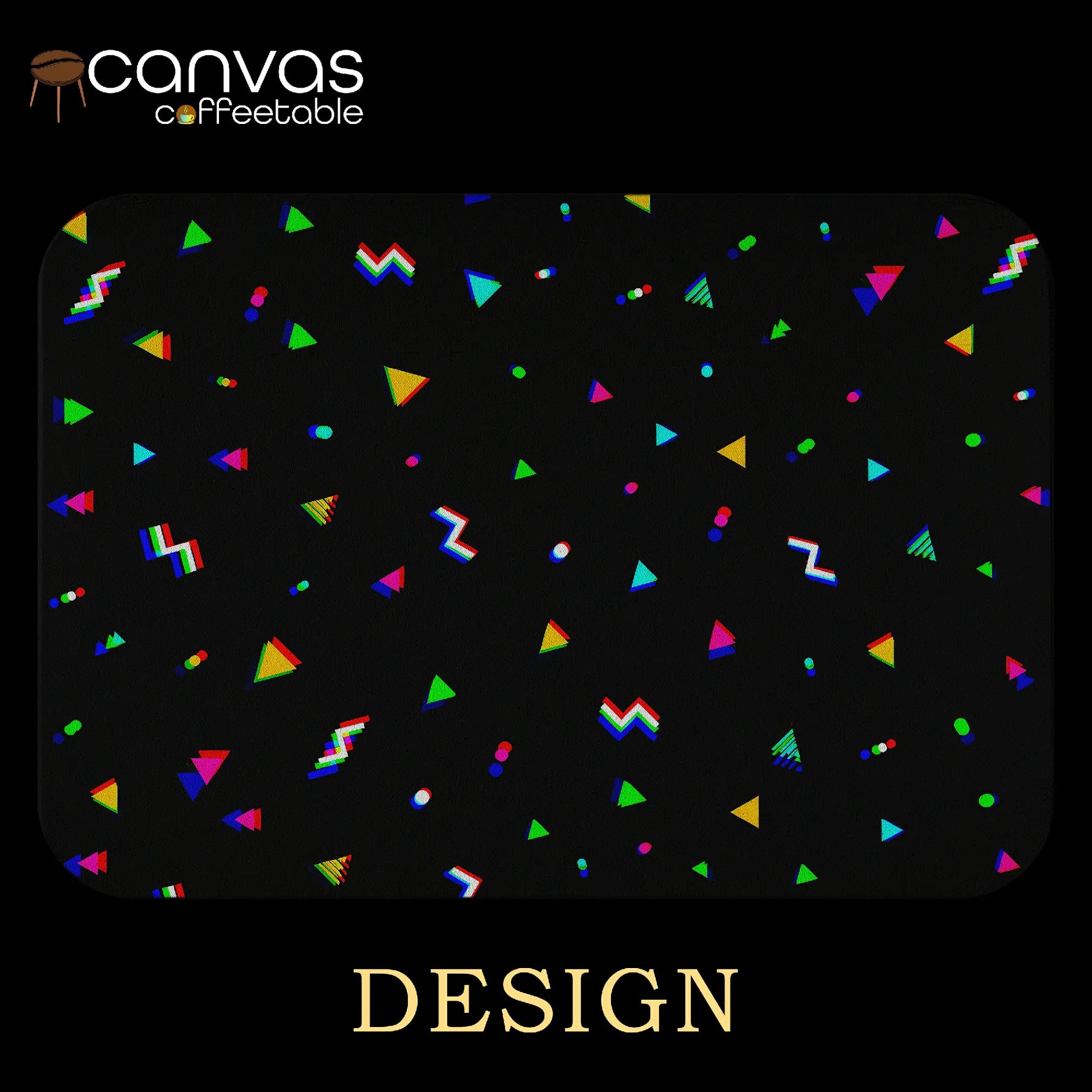 canvas
coffeetable

DESIGN