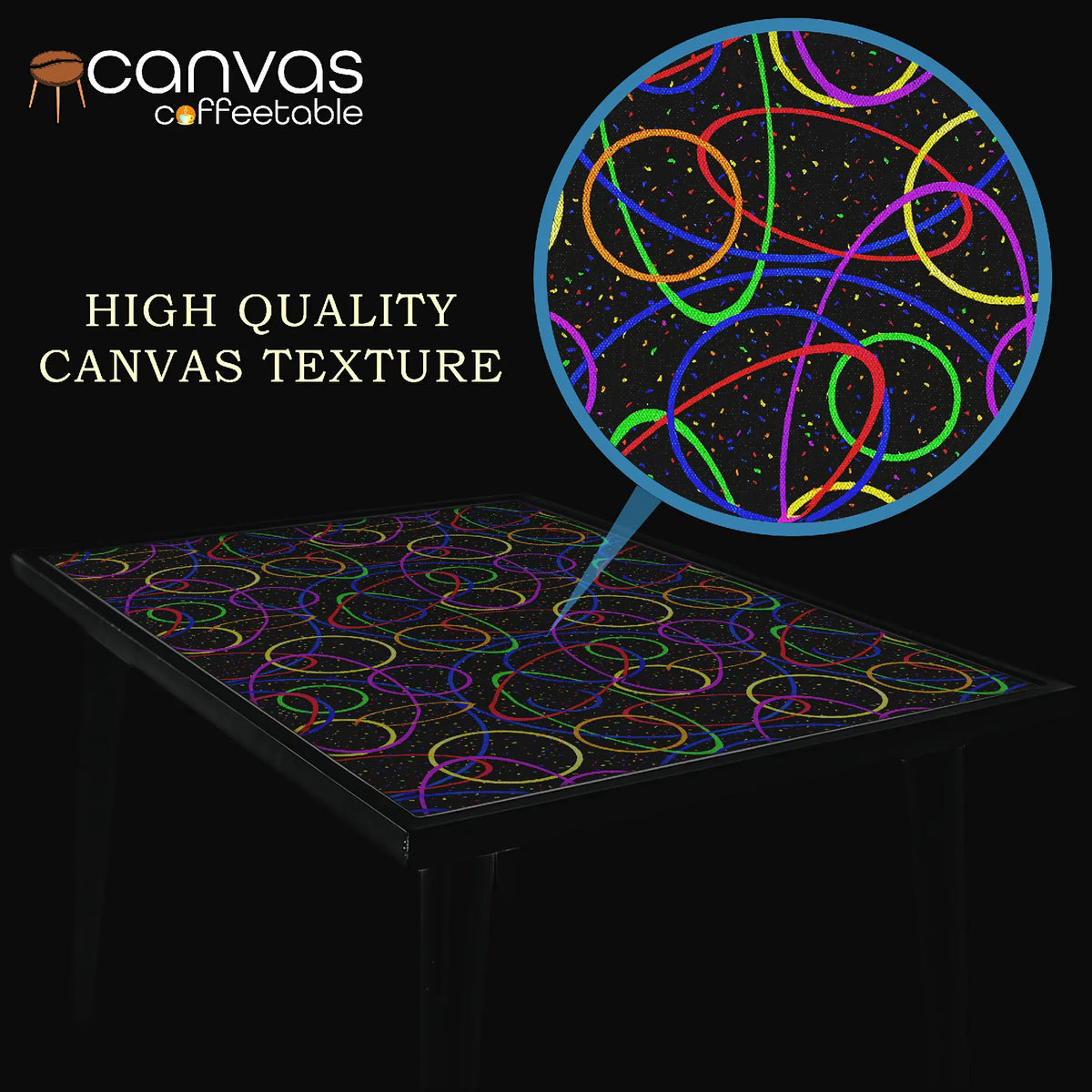 canvas
coffeetable

HIGH QUALITY
CANVAS TEXTURE