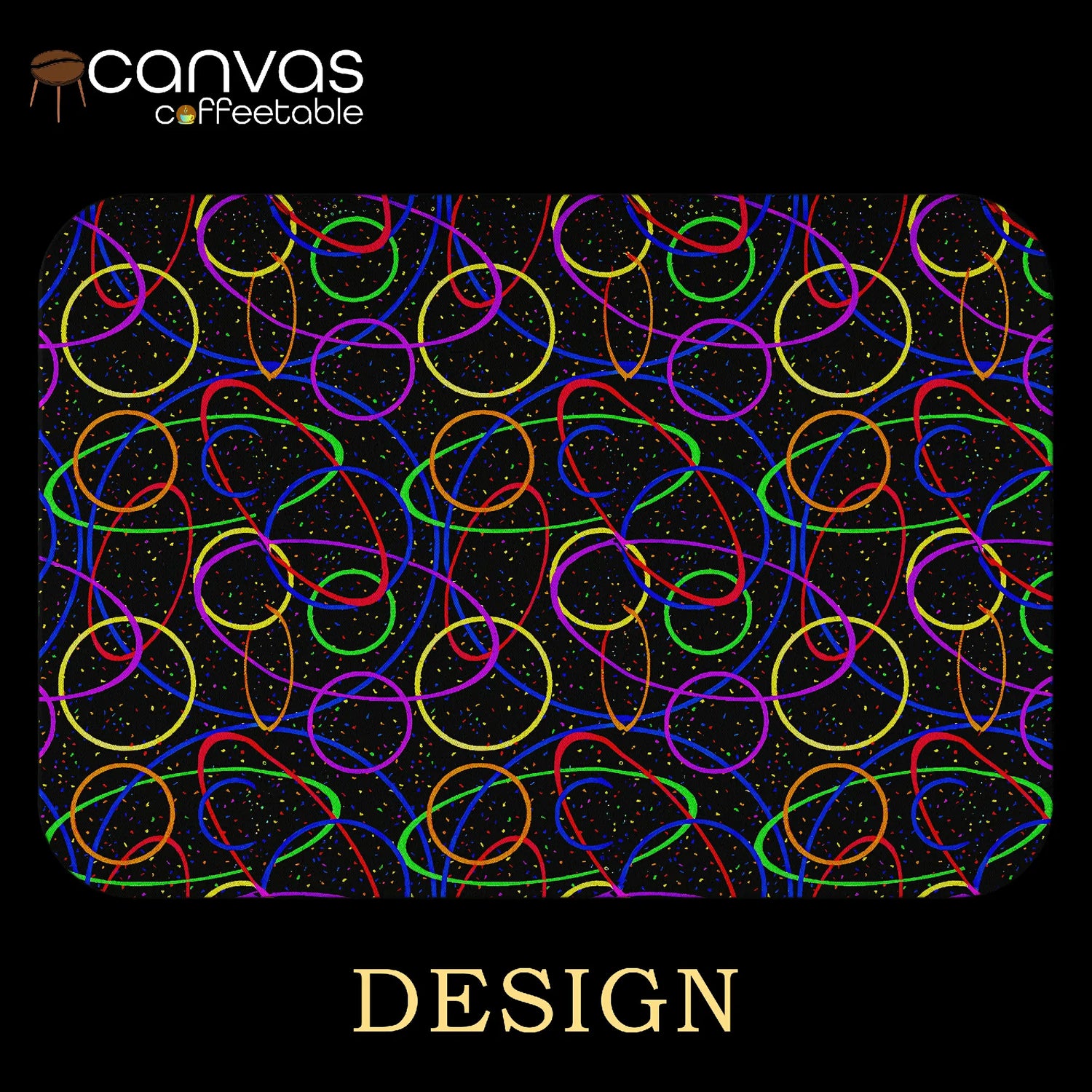 canvas
coffeetable

DESIGN