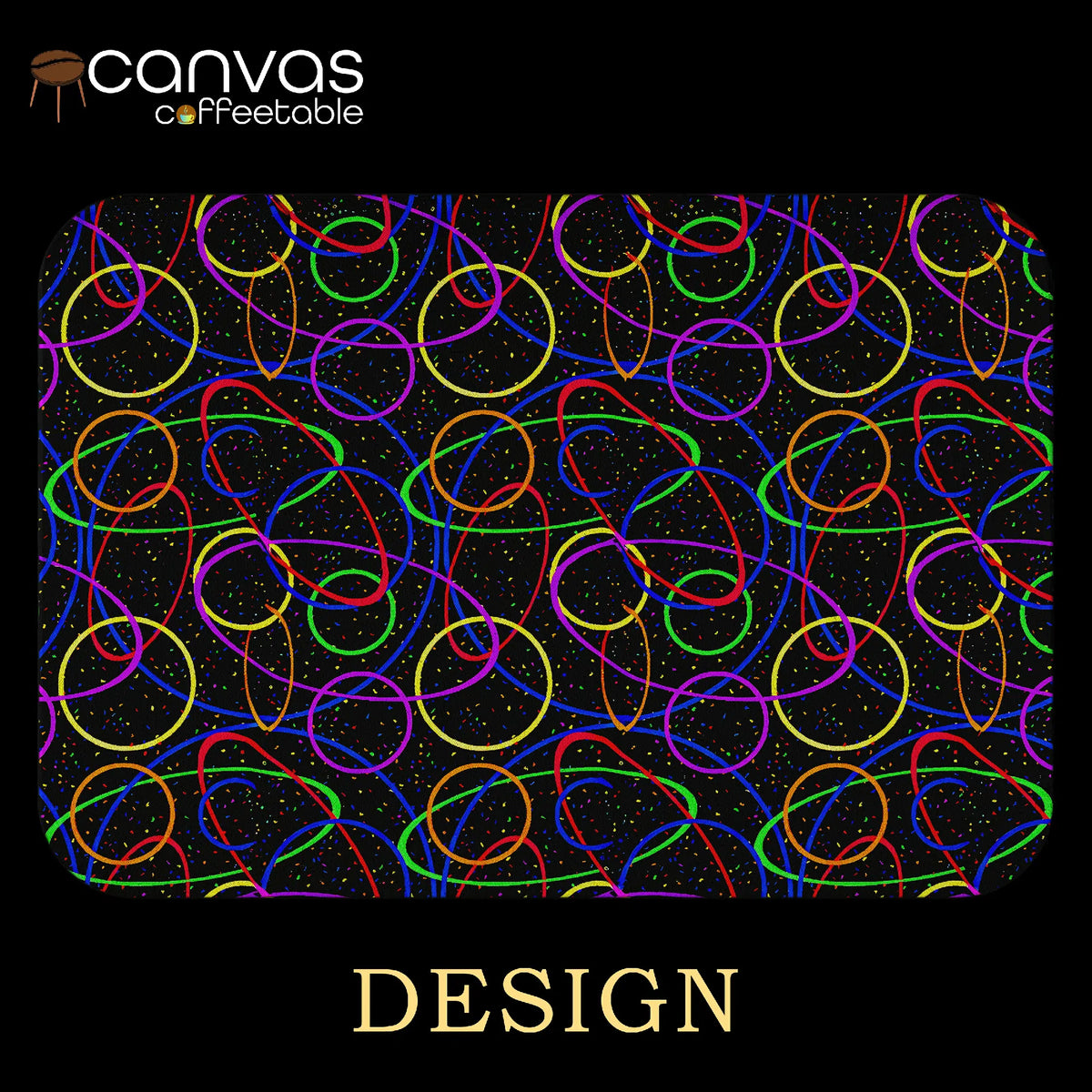 canvas
coffeetable

DESIGN