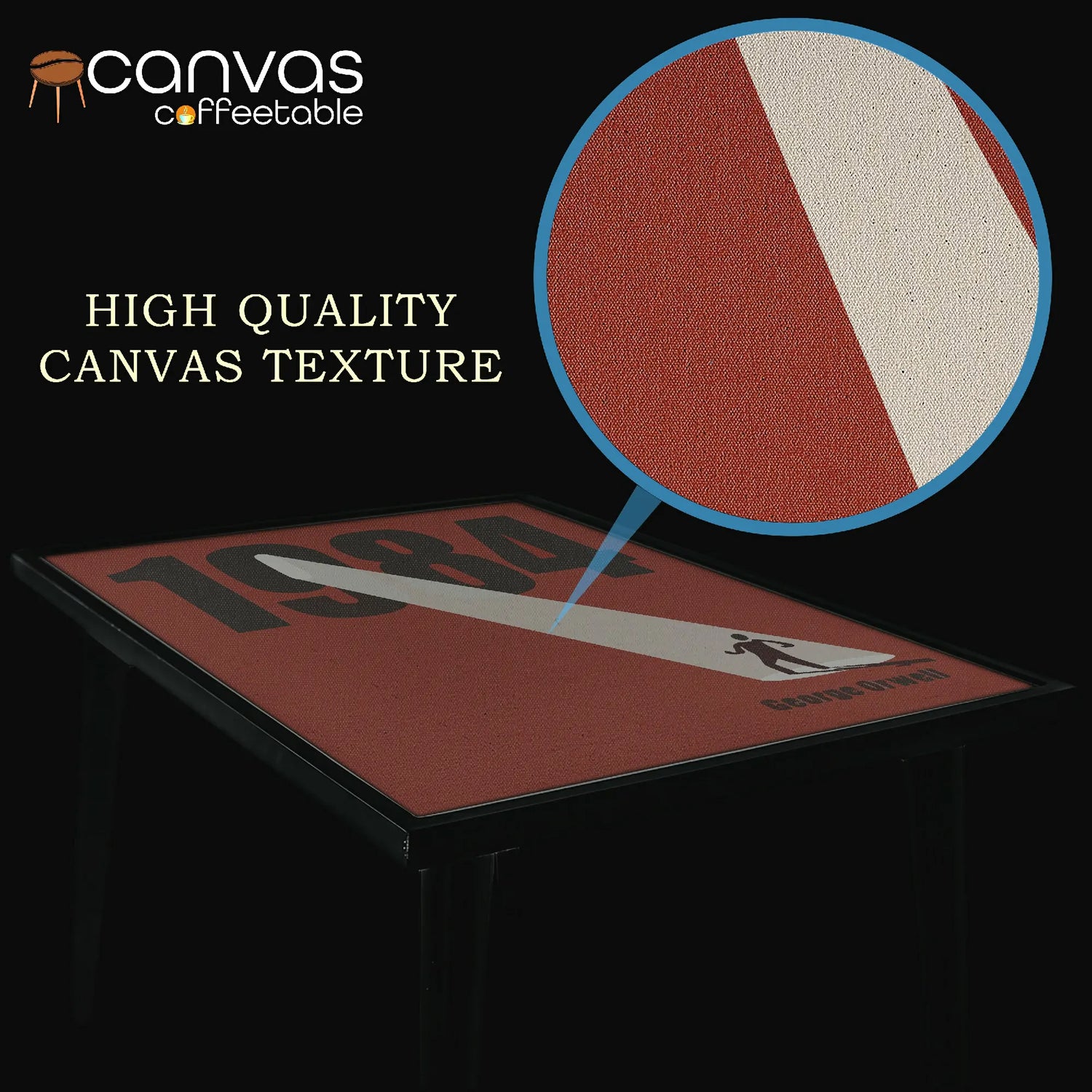 canvas
coffeetable

HIGH QUALITY
CANVAS TEXTURE

1984

George Orwell