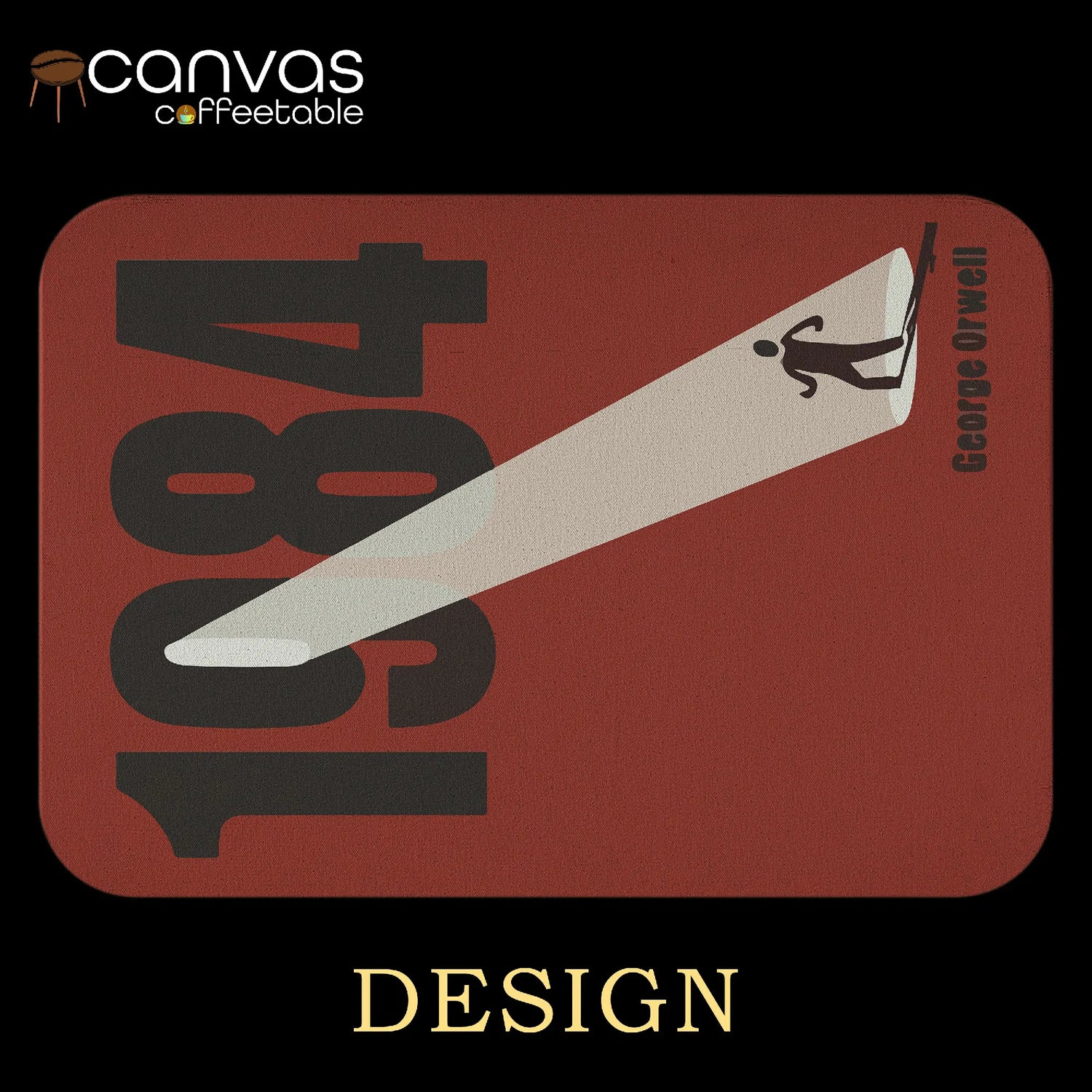 canvas
coffeetable

1984

George Orwell

DESIGN