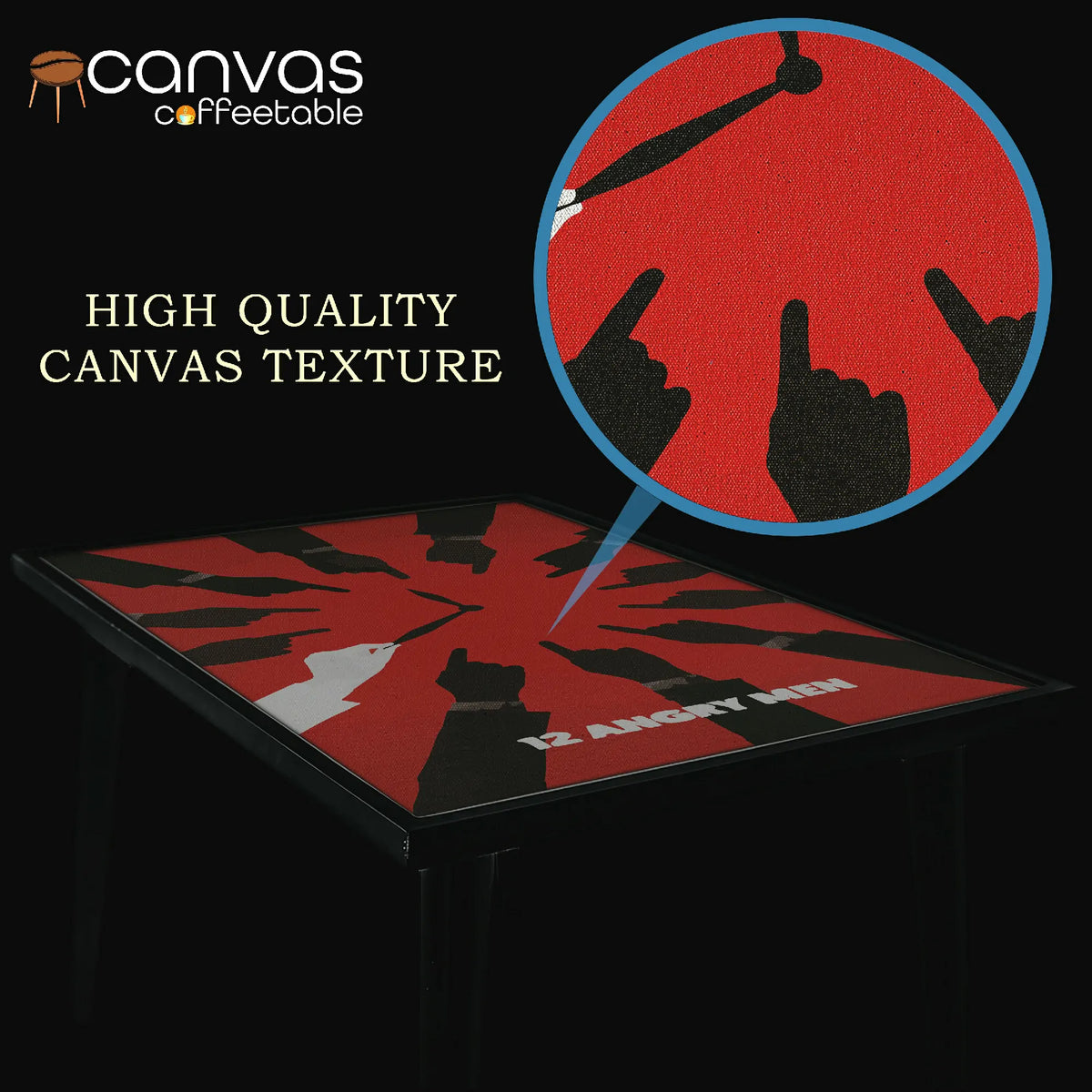 canvas
coffeetable

HIGH QUALITY
CANVAS TEXTURE

12 ANGRY MEN