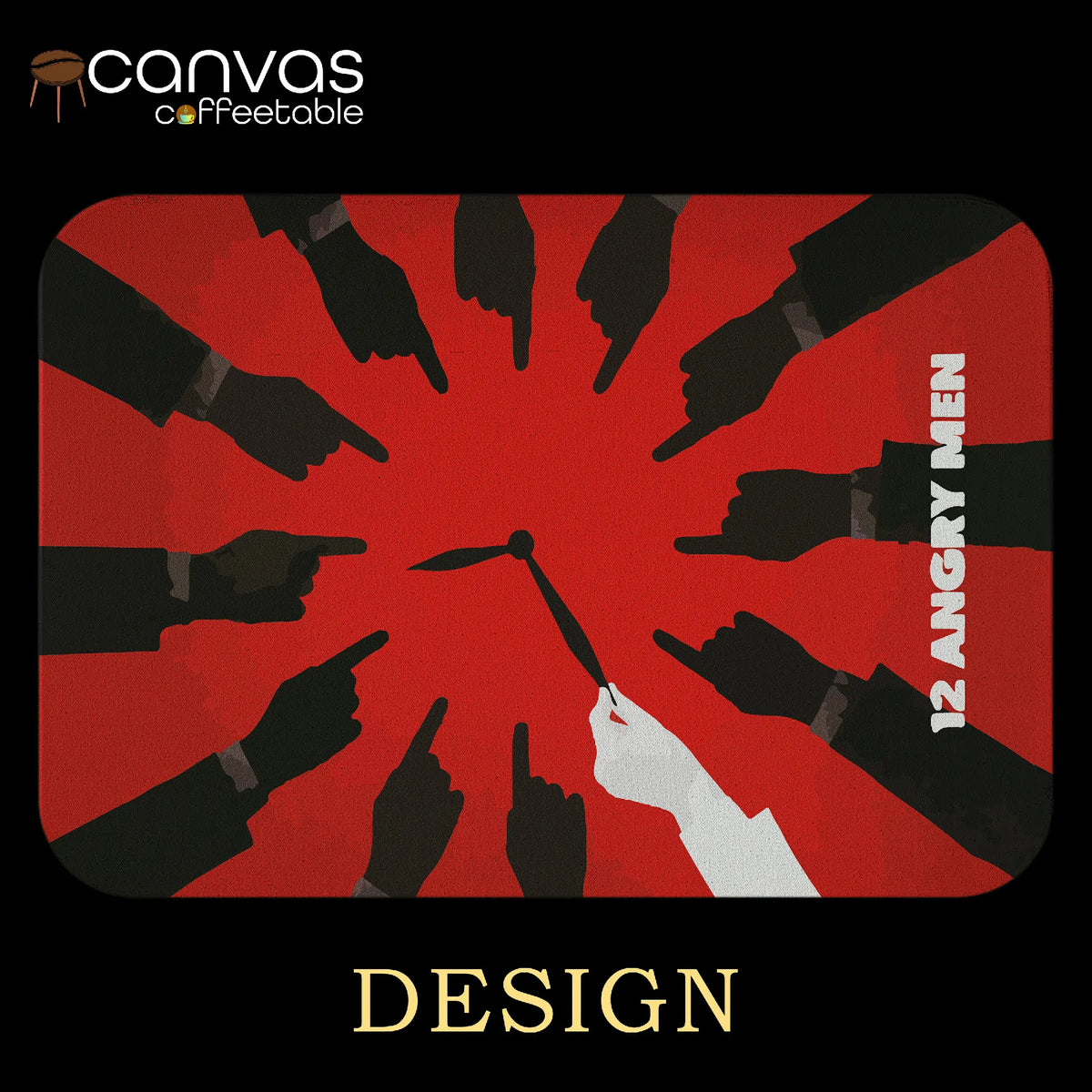 canvas
coffeetable

12 ANGRY MEN

DESIGN