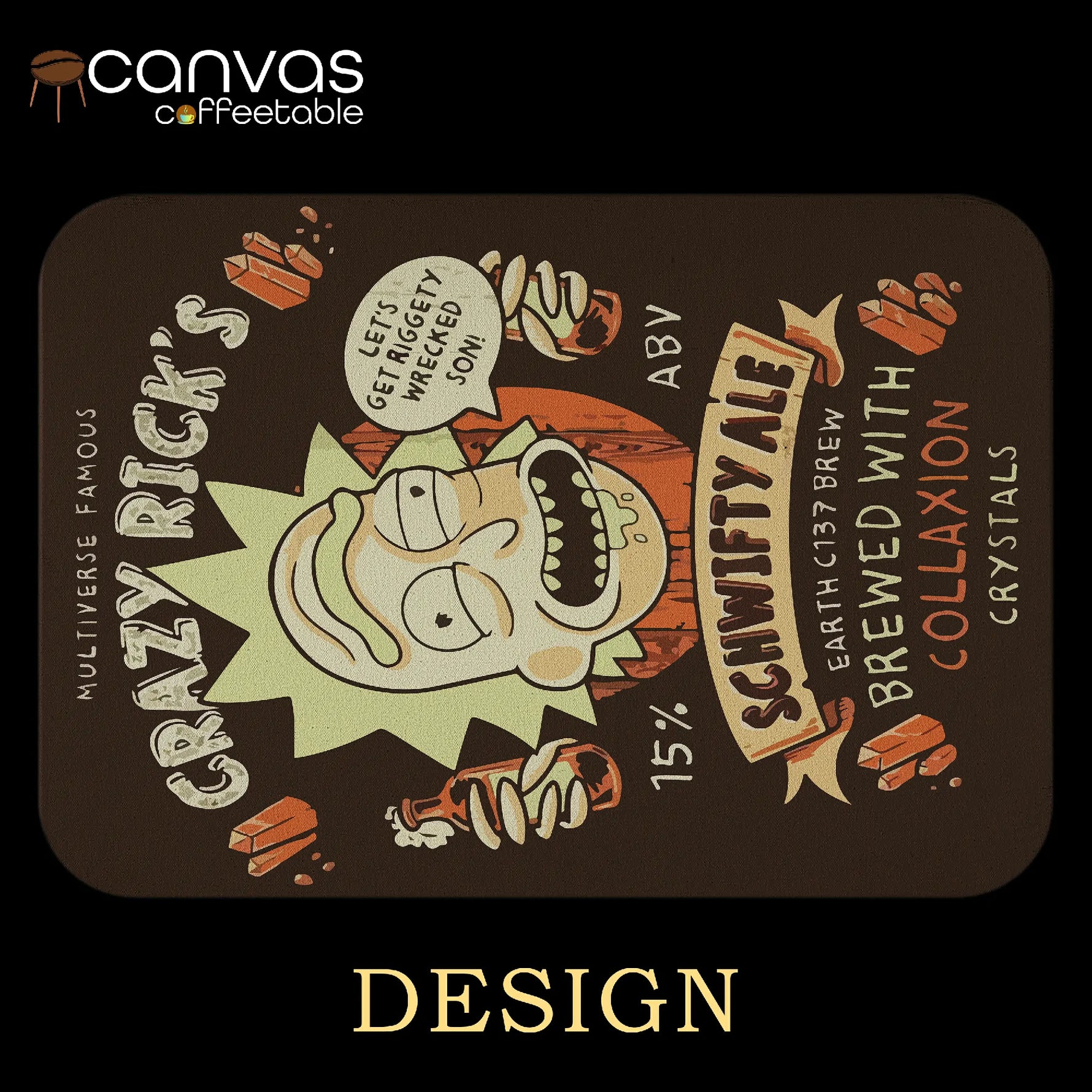 canvas
coffeetable

MULTIVERSE FAMOUS
CRAZY RICK'S

LET'S GET RIGGETY WRECKED SON!

15% ABV

SCHWIFTY ALE

EARTH C137 BREW
BREWED WITH
COLLAXION
CRYSTALS

DESIGN